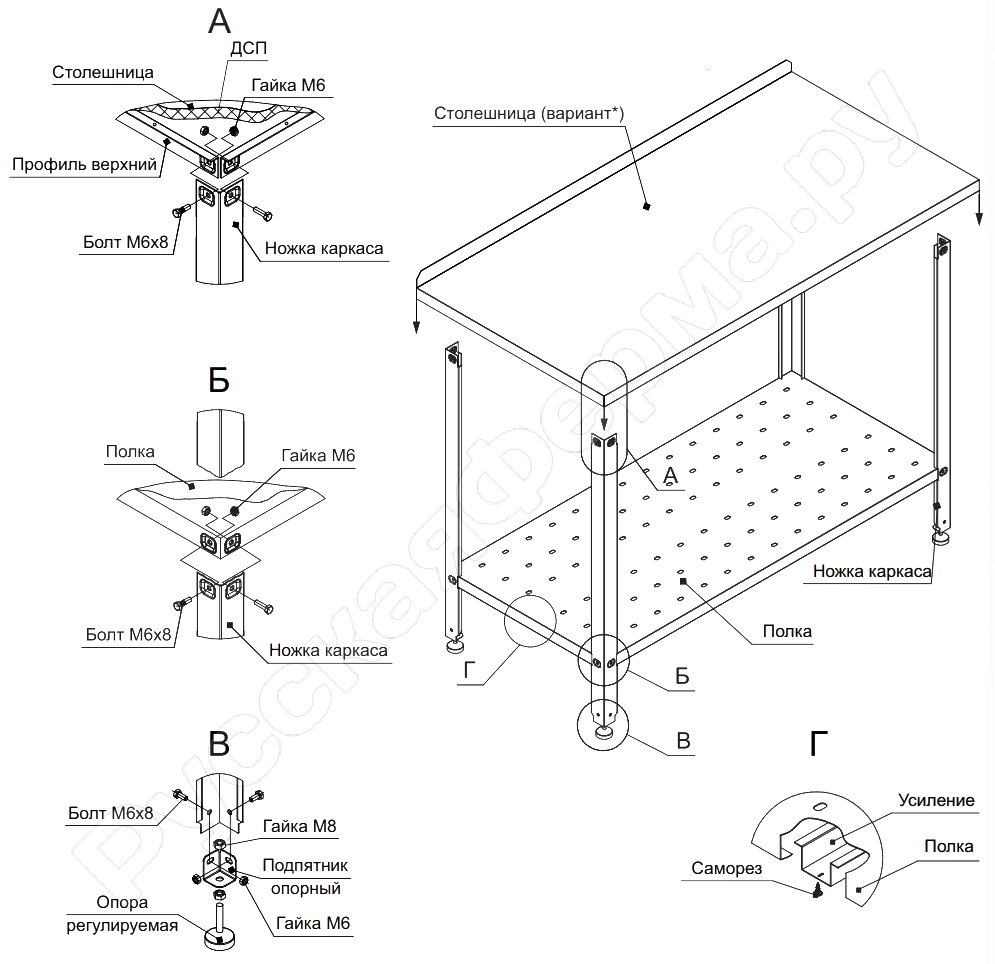 А

ДСП

Столешница

Гайка М6

Профиль верхний

Болт М6х8

Ножка каркаса

Б

Полка

Гайка М6

Болт М6х8

Ножка каркаса

В

Болт М6х8

Гайка М8

Подпятник опорный

Опора регулируемая

Гайка М6

Столешница (вариант*)

А

Ножка каркаса

Полка

Г

Б

В

Г

Усиление

Полка

Саморез

Русскаяферма.ру