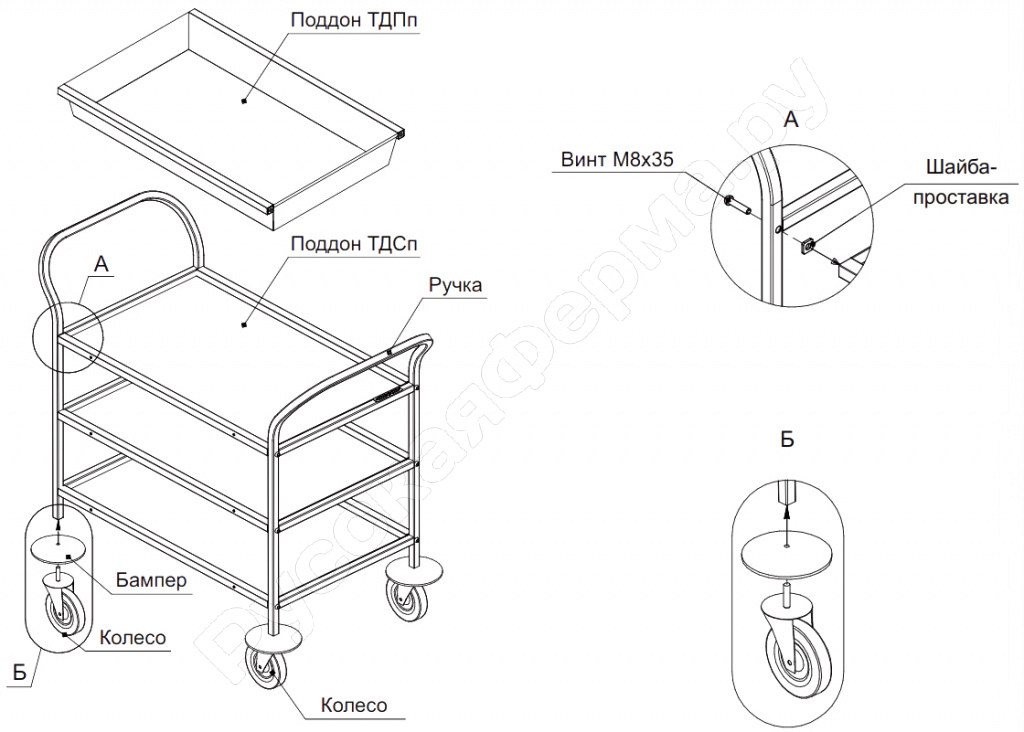 Поддон ТДПп

Поддон ТДСп

А

Ручка

Бампер

Колесо

Б

Колесо

А

Винт М8х35

Шайба-проставка

Б

Русскаяферма.ру